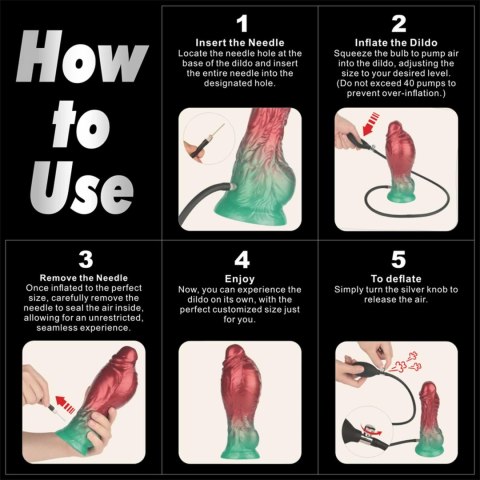 How to Use

1
Insert the Needle
Locate the needle hole at the base of the dildo and insert the entire needle into the designated hole.

2
Inflate the Dildo
Squeeze the bulb to pump air into the dildo, adjusting the size to your desired level. (Do not exceed 40 pumps to prevent over-inflation.)

3
Remove the Needle
Once inflated to the perfect size, carefully remove the needle to seal the air inside, allowing for an unrestricted, seamless experience.

4
Enjoy
Now, you can experience the dildo on its own, with the perfect customized size just for you.

5
To deflate
Simply turn the silver knob to release the air.